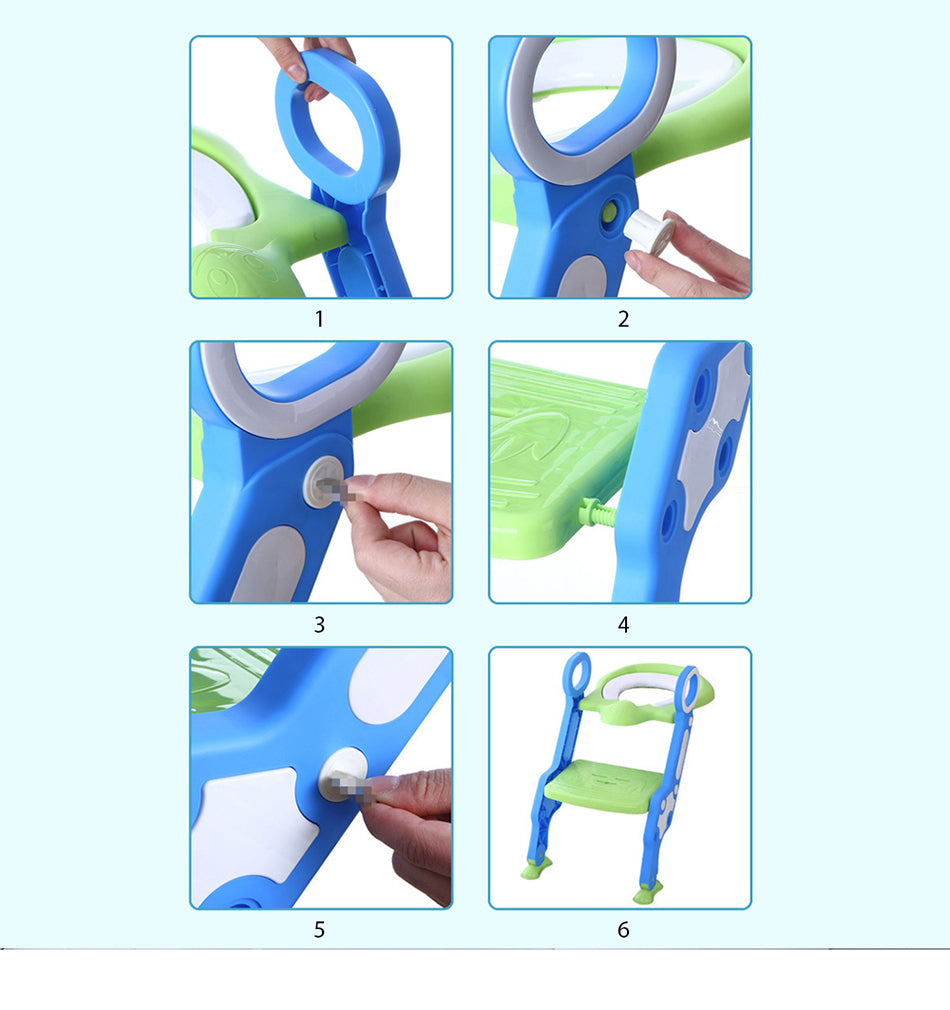 1

2

3

4

5

6